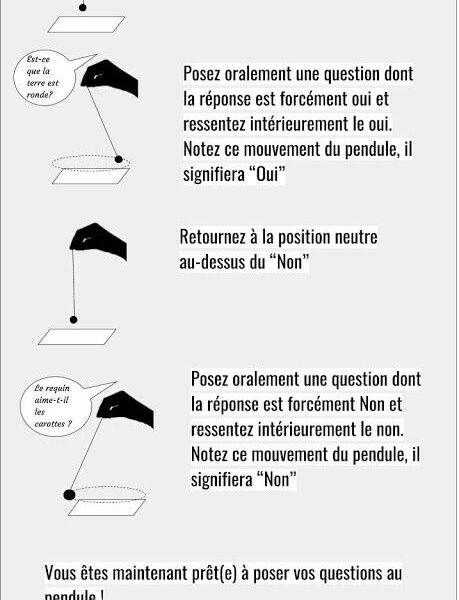 Est-ce que la terre est ronde?

Posez oralement une question dont la réponse est forcément oui et ressentez intérieurement le oui. Notez ce mouvement du pendule, il signifiera “Oui”

Retournez à la position neutre au-dessus du “Non”

Le requin aime-t-il les carottes ?

Posez oralement une question dont la réponse est forcément Non et ressentez intérieurement le non. Notez ce mouvement du pendule, il signifiera “Non”

Vous êtes maintenant prêt(e) à poser vos questions au pendule !